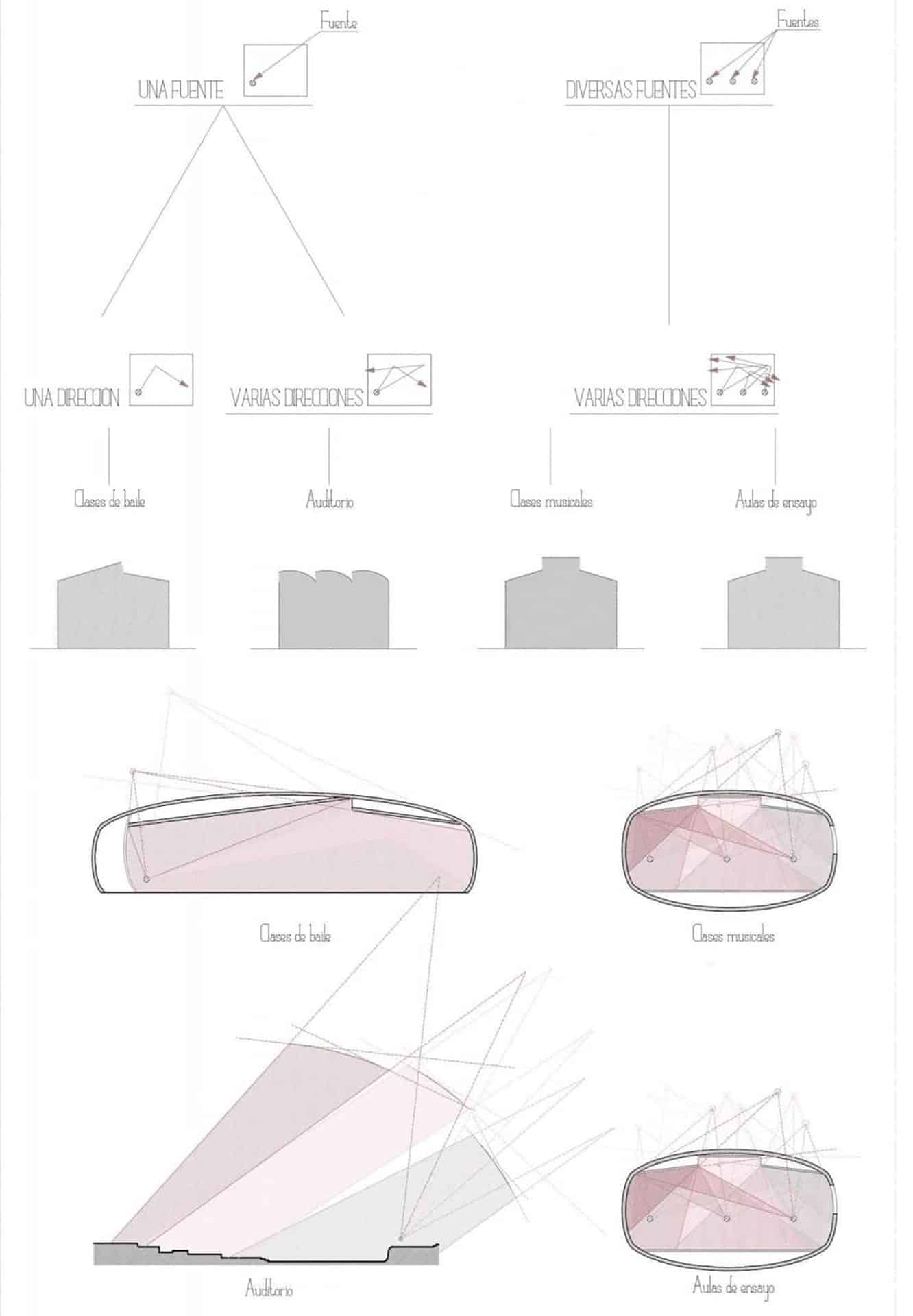 Fuente

UNA FUENTE

Fuentes

DIVERSAS FUENTES

UNA DIRECCION

VARIAS DIRECCIONES

VARIAS DIRECCIONES

Clases de baile

Auditorio

Clases musicales

Aulas de ensayo

Clases de baile

Clases musicales

Auditorio

Aulas de ensayo